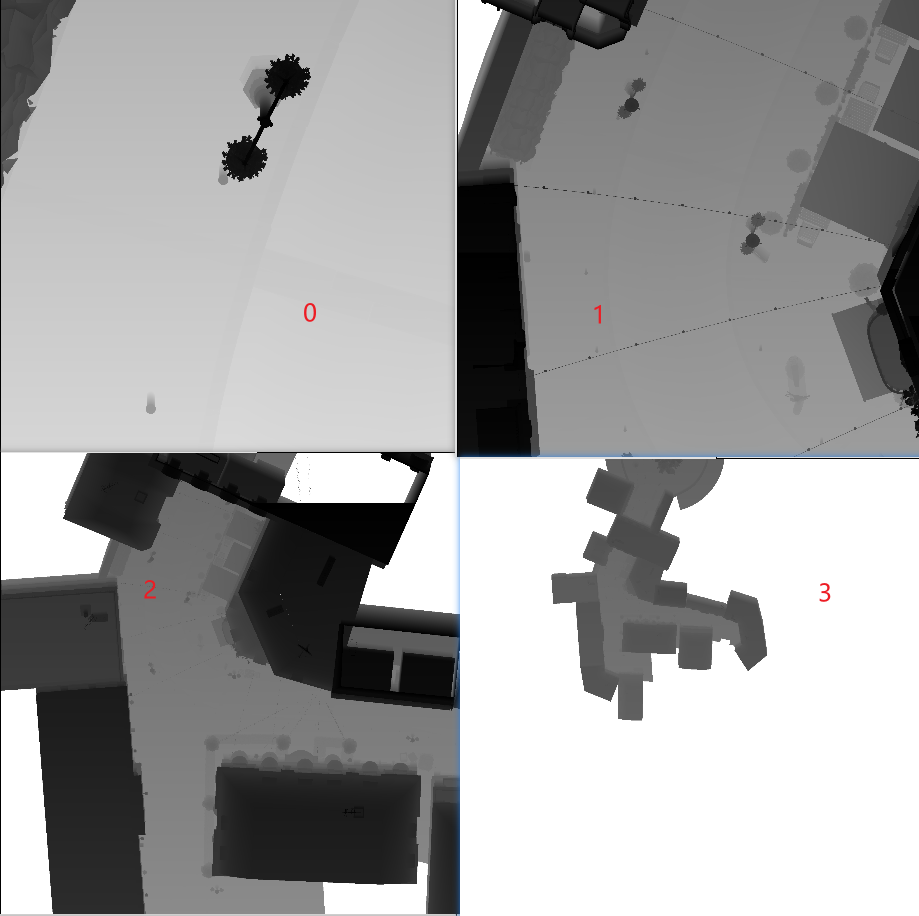 0

1

2

3